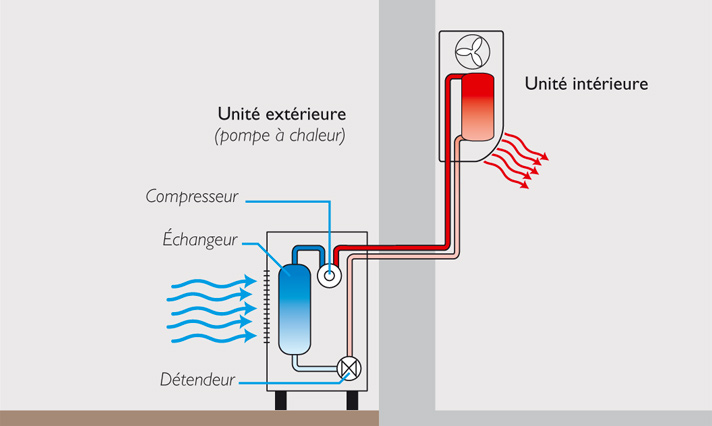 Unité intérieure

Unité extérieure
(pompe à chaleur)

Compresseur

Échangeur

Détendeur